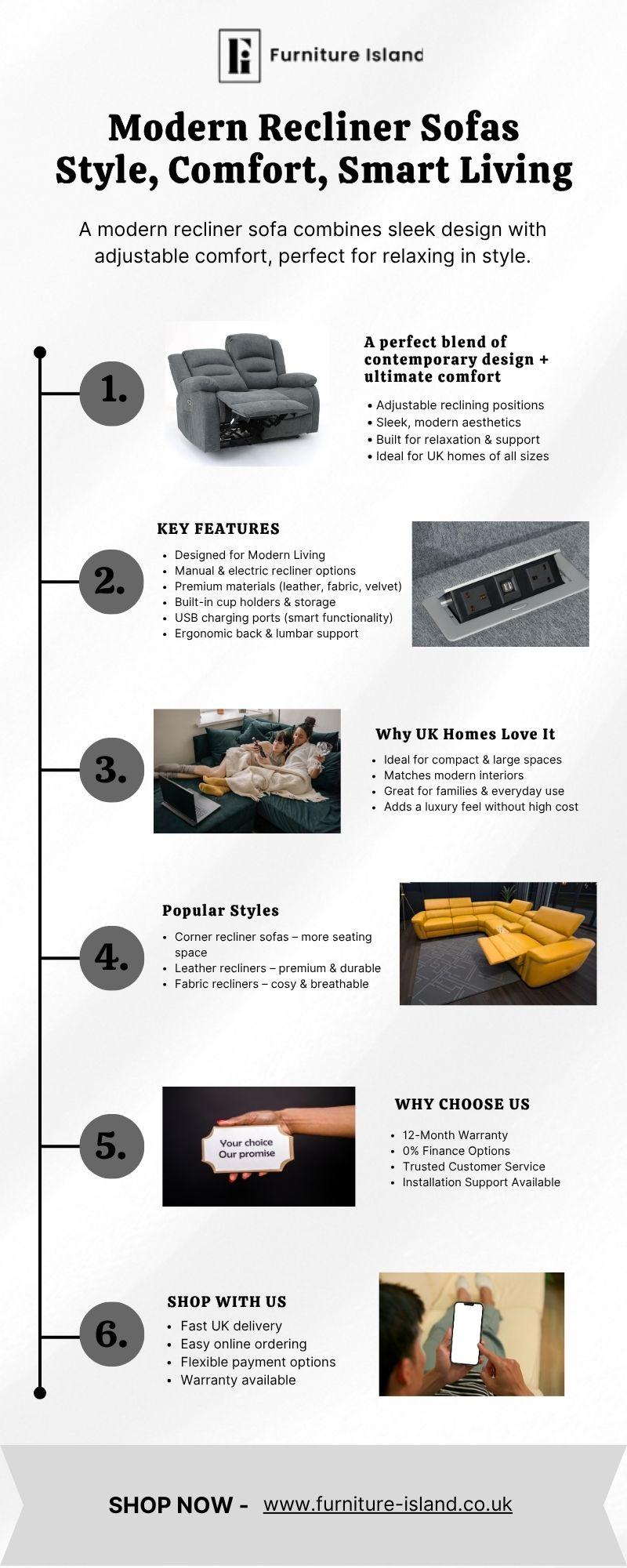 Fi Furniture Island

Modern Recliner Sofas Style, Comfort, Smart Living

A modern recliner sofa combines sleek design with adjustable comfort, perfect for relaxing in style.

1.

A perfect blend of contemporary design + ultimate comfort

• Adjustable reclining positions
• Sleek, modern aesthetics
• Built for relaxation & support
• Ideal for UK homes of all sizes

2.

KEY FEATURES

• Designed for Modern Living
• Manual & electric recliner options
• Premium materials (leather, fabric, velvet)
• Built-in cup holders & storage
• USB charging ports (smart functionality)
• Ergonomic back & lumbar support

3.

Why UK Homes Love It

• Ideal for compact & large spaces
• Matches modern interiors
• Great for families & everyday use
• Adds a luxury feel without high cost

4.

Popular Styles

• Corner recliner sofas – more seating space
• Leather recliners – premium & durable
• Fabric recliners – cosy & breathable

5.

Your choice Our promise

WHY CHOOSE US

• 12-Month Warranty
• 0% Finance Options
• Trusted Customer Service
• Installation Support Available

6.

SHOP WITH US

• Fast UK delivery
• Easy online ordering
• Flexible payment options
• Warranty available

SHOP NOW - www.furniture-island.co.uk