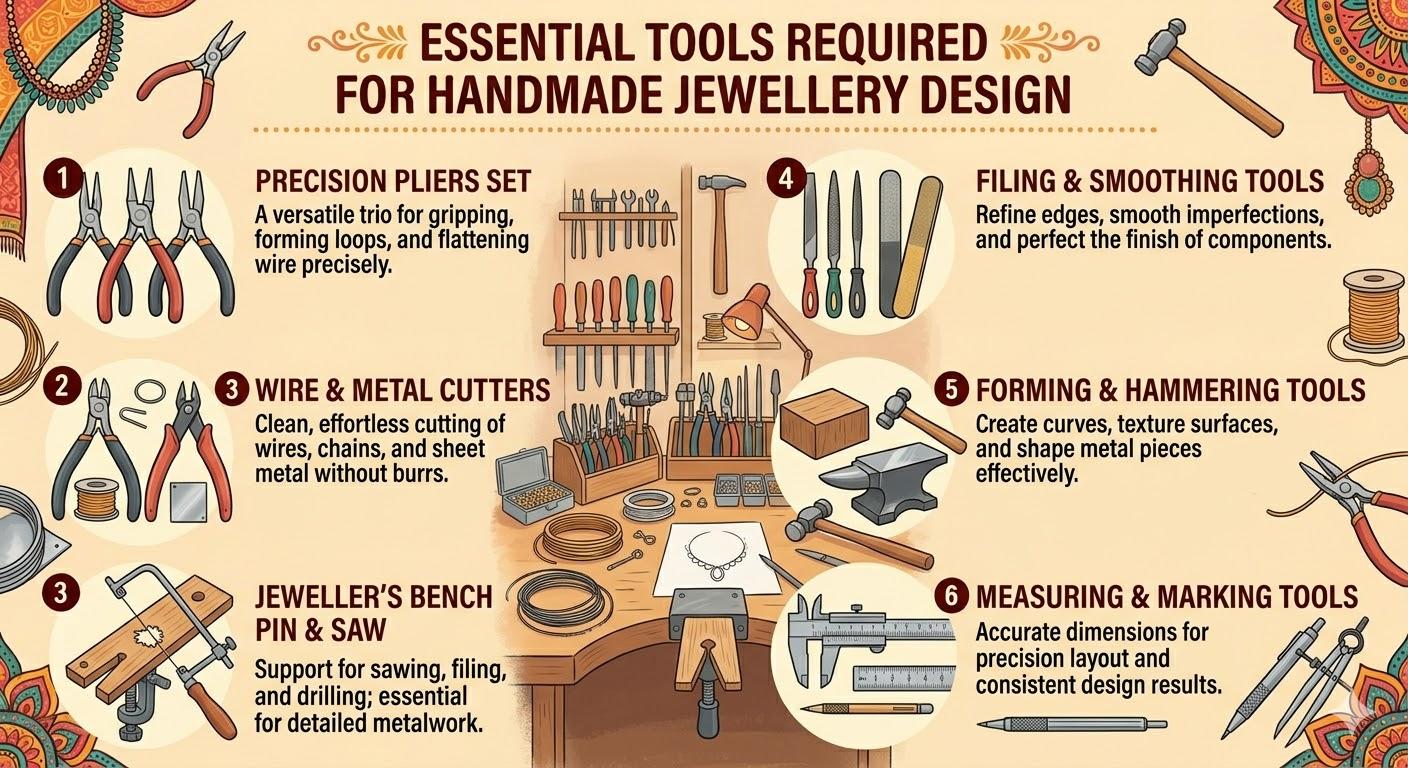 ESSENTIAL TOOLS REQUIRED FOR HANDMADE JEWELLERY DESIGN

1 PRECISION PLIERS SET
A versatile trio for gripping, forming loops, and flattening wire precisely.

2 3 WIRE & METAL CUTTERS
Clean, effortless cutting of wires, chains, and sheet metal without burrs.

3 JEWELLER'S BENCH PIN & SAW
Support for sawing, filing, and drilling; essential for detailed metalwork.

4 FILING & SMOOTHING TOOLS
Refine edges, smooth imperfections, and perfect the finish of components.

5 FORMING & HAMMERING TOOLS
Create curves, texture surfaces, and shape metal pieces effectively.

6 MEASURING & MARKING TOOLS
Accurate dimensions for precision layout and consistent design results.