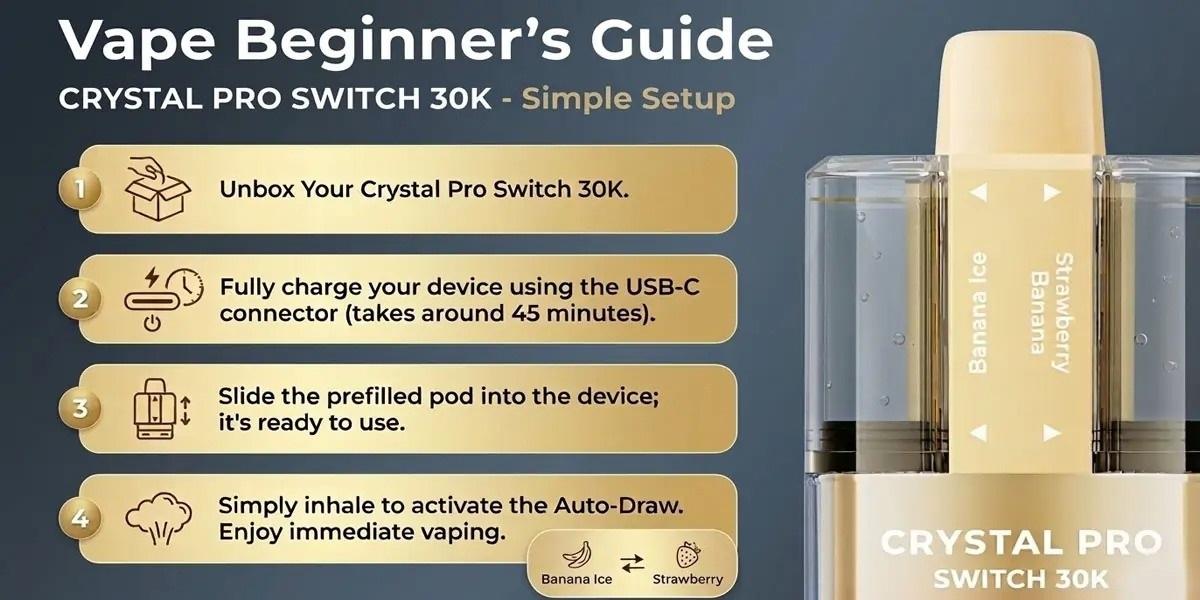 Vape Beginner's Guide

CRYSTAL PRO SWITCH 30K - Simple Setup

1 Unbox Your Crystal Pro Switch 30K.

2 Fully charge your device using the USB-C connector (takes around 45 minutes).

3 Slide the prefilled pod into the device; it's ready to use.

4 Simply inhale to activate the Auto-Draw. Enjoy immediate vaping.

Banana Ice Strawberry

Banana Ice

Strawberry Banana

CRYSTAL PRO SWITCH 30K