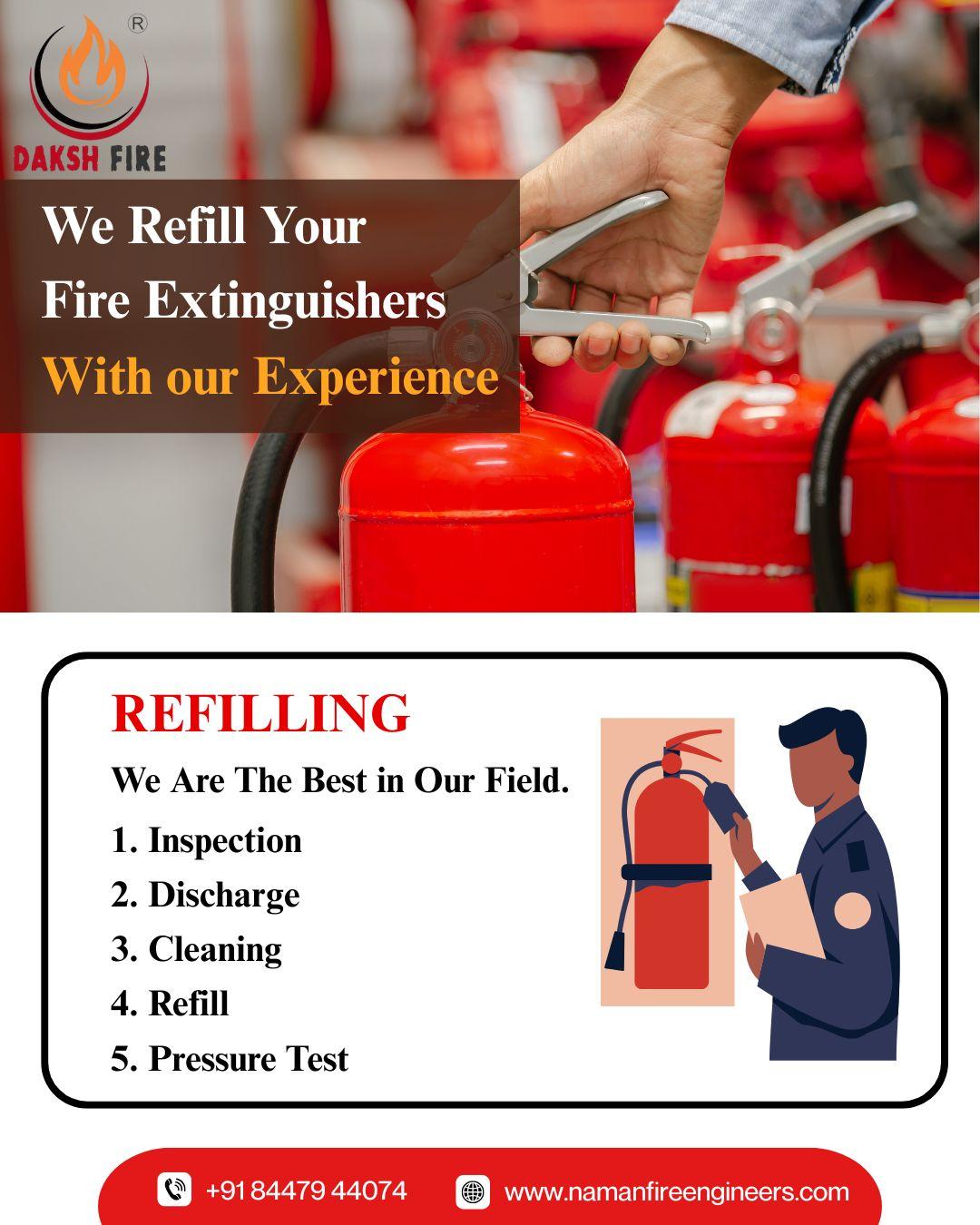 ®
DAKSH FIRE

We Refill Your Fire Extinguishers With our Experience

REFILLING

We Are The Best in Our Field.

1. Inspection
2. Discharge
3. Cleaning
4. Refill
5. Pressure Test

+91 84479 44074
www.namanfireengineers.com